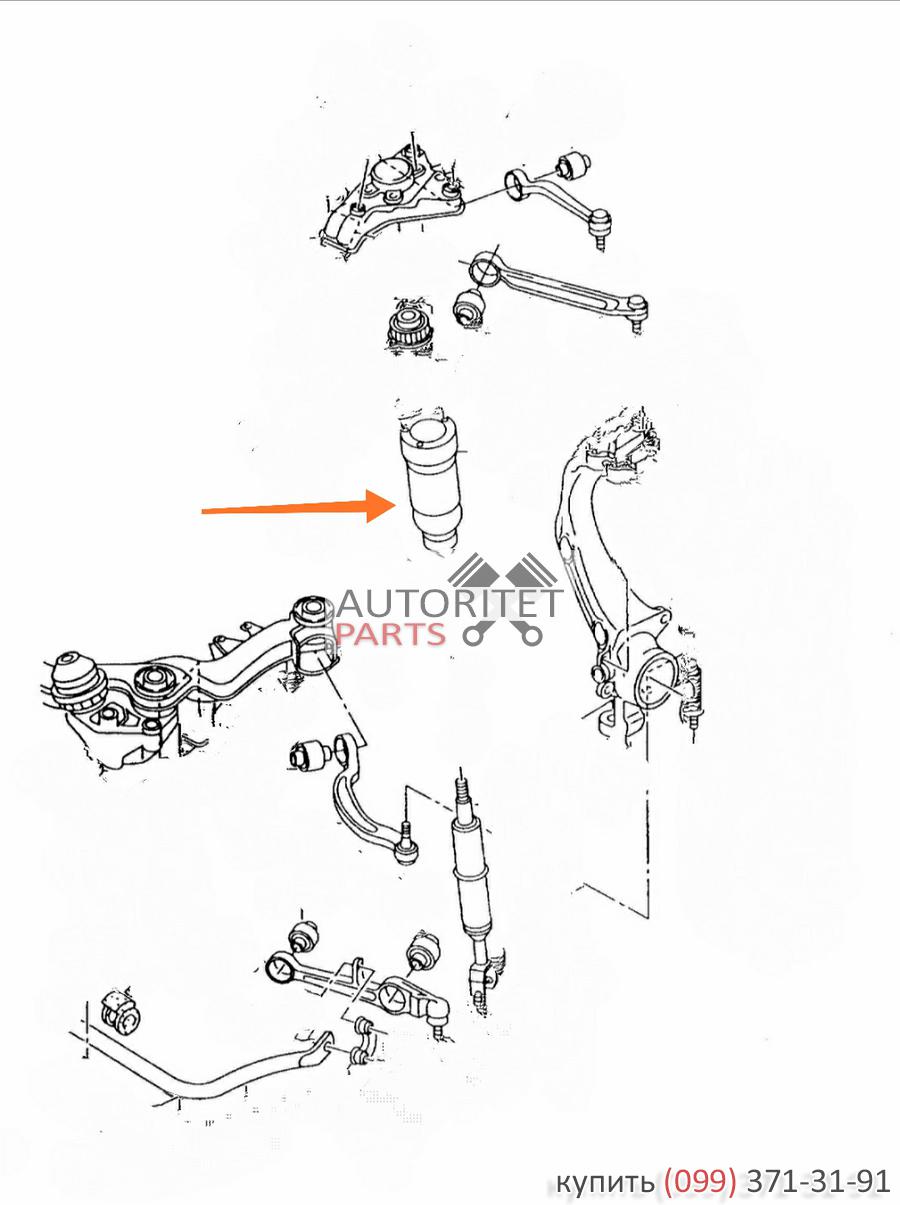 AUTORITET
PARTS

купить (099) 371-31-91